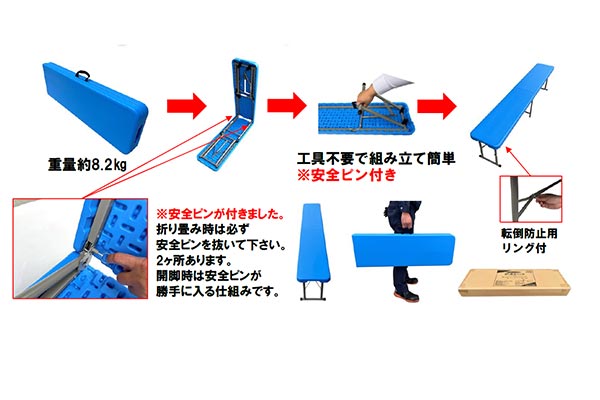 重量約8.2kg

工具不要で組み立て簡単
※安全ピン付き

※安全ピンが付きました。
折り畳み時は必ず
安全ピンを抜いて下さい。
2ヶ所あります。
開脚時は安全ピンが
勝手に入る仕組みです。

転倒防止用
リング付